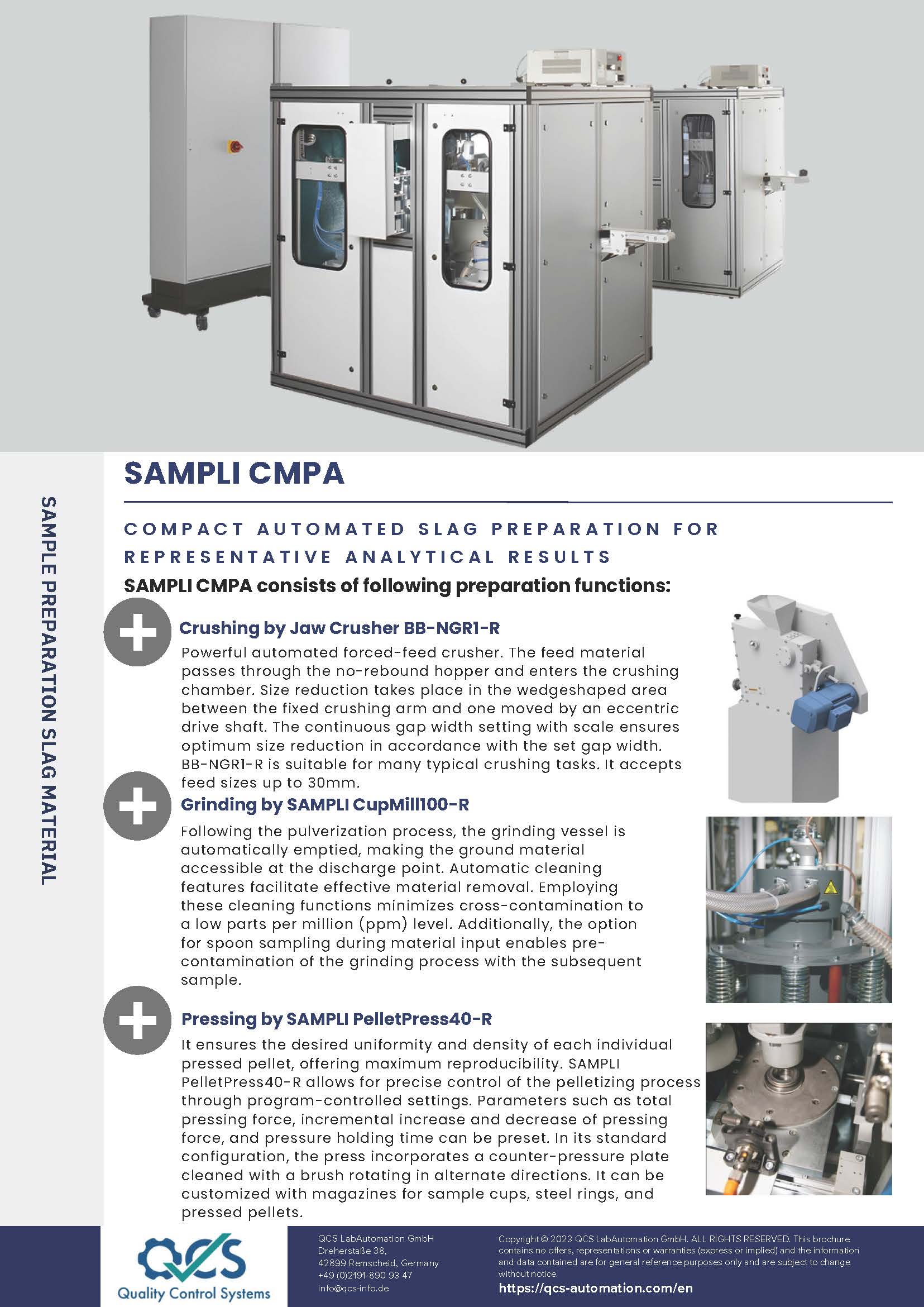 SAMPLE PREPARATION SLAG MATERIAL

SAMPLI CMPA

COMPACT AUTOMATED SLAG PREPARATION FOR REPRESENTATIVE ANALYTICAL RESULTS

SAMPLI CMPA consists of following preparation functions:

Crushing by Jaw Crusher BB-NGR1-R

Powerful automated forced-feed crusher. The feed material passes through the no-rebound hopper and enters the crushing chamber. Size reduction takes place in the wedgeshaped area between the fixed crushing arm and one moved by an eccentric drive shaft. The continuous gap width setting with scale ensures optimum size reduction in accordance with the set gap width. BB-NGR1-R is suitable for many typical crushing tasks. It accepts feed sizes up to 30mm.

Grinding by SAMPLI CupMill100-R

Following the pulverization process, the grinding vessel is automatically emptied, making the ground material accessible at the discharge point. Automatic cleaning features facilitate effective material removal. Employing these cleaning functions minimizes cross-contamination to a low parts per million (ppm) level. Additionally, the option for spoon sampling during material input enables pre-contamination of the grinding process with the subsequent sample.

Pressing by SAMPLI PelletPress40-R

It ensures the desired uniformity and density of each individual pressed pellet, offering maximum reproducibility. SAMPLI PelletPress40-R allows for precise control of the pelletizing process through program-controlled settings. Parameters such as total pressing force, incremental increase and decrease of pressing force, and pressure holding time can be preset. In its standard configuration, the press incorporates a counter-pressure plate cleaned with a brush rotating in alternate directions. It can be customized with magazines for sample cups, steel rings, and pressed pellets.

QCS
Quality Control Systems

QCS LabAutomation GmbH
Dreherstaße 38,
42899 Remscheid, Germany
+49 (0)2191-890 93 47
info@qcs-info.de

Copyright © 2023 QCS LabAutomation GmbH. ALL RIGHTS RESERVED. This brochure contains no offers, representations or warranties (express or implied) and the information and data contained are for general reference purposes only and are subject to change without notice.
https://qcs-automation.com/en